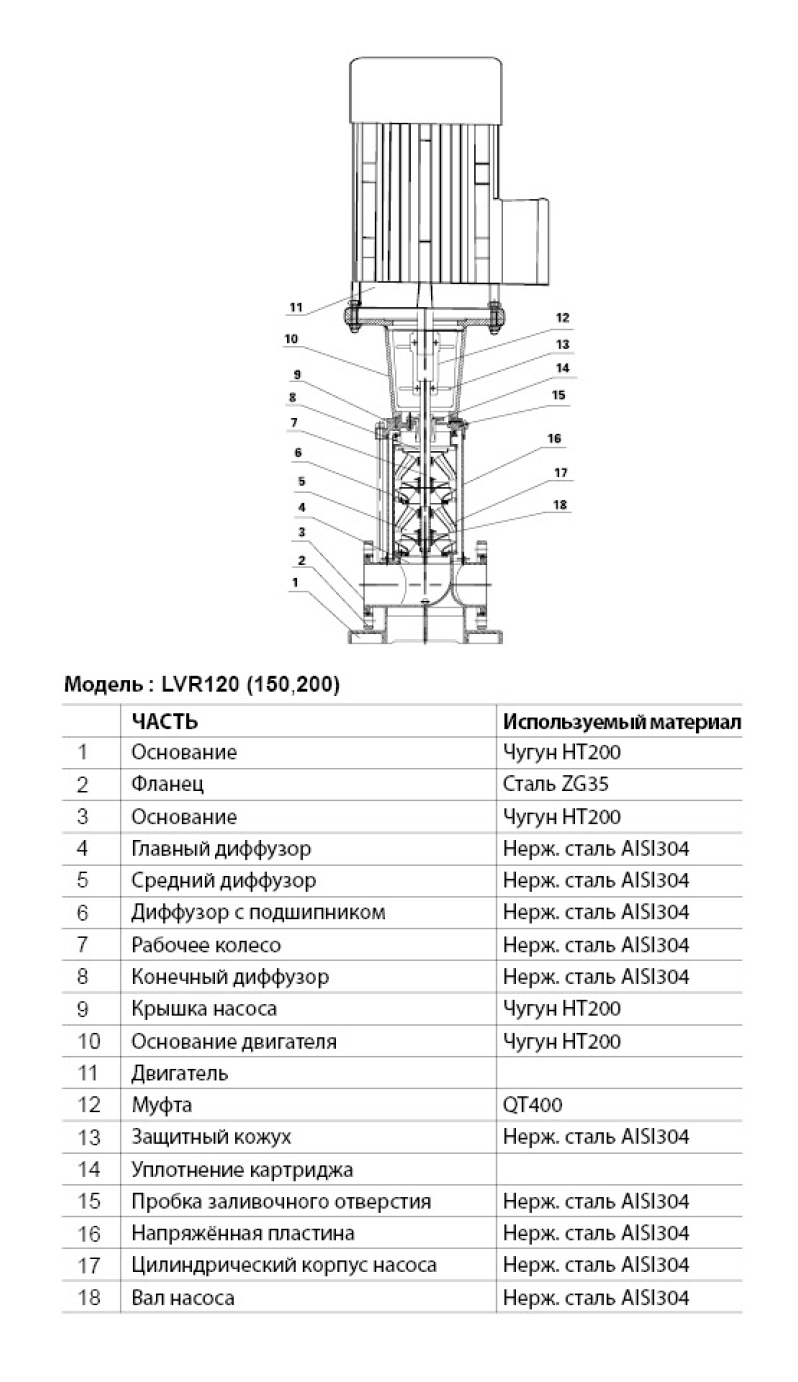 11
10
9
8
7
6
5
4
3
2
1
12
13
14
15
16
17
18

Модель : LVR120 (150,200)

| | ЧАСТЬ | Используемый материал |
|---|---|---|
| 1 | Основание | Чугун HT200 |
| 2 | Фланец | Сталь ZG35 |
| 3 | Основание | Чугун HT200 |
| 4 | Главный диффузор | Нерж. сталь AISI304 |
| 5 | Средний диффузор | Нерж. сталь AISI304 |
| 6 | Диффузор с подшипником | Нерж. сталь AISI304 |
| 7 | Рабочее колесо | Нерж. сталь AISI304 |
| 8 | Конечный диффузор | Нерж. сталь AISI304 |
| 9 | Крышка насоса | Чугун HT200 |
| 10 | Основание двигателя | Чугун HT200 |
| 11 | Двигатель | |
| 12 | Муфта | QT400 |
| 13 | Защитный кожух | Нерж. сталь AISI304 |
| 14 | Уплотнение картриджа | |
| 15 | Пробка заливочного отверстия | Нерж. сталь AISI304 |
| 16 | Напряжённая пластина | Нерж. сталь AISI304 |
| 17 | Цилиндрический корпус насоса | Нерж. сталь AISI304 |
| 18 | Вал насоса | Нерж. сталь AISI304 |